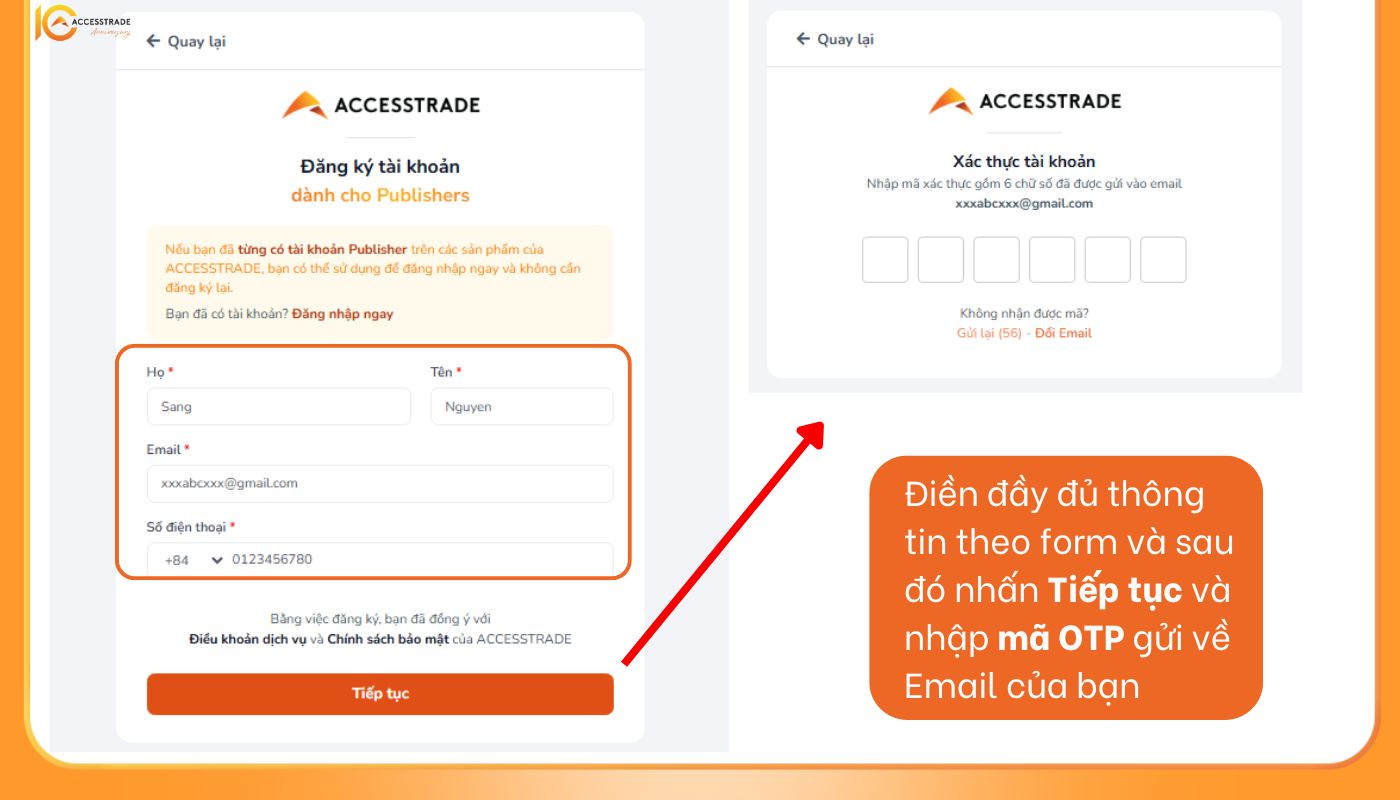 10 ACCESSTRADE Anniversary

← Quay lại

ACCESSTRADE

Đăng ký tài khoản
dành cho Publishers

Nếu bạn đã từng có tài khoản Publisher trên các sản phẩm của ACCESSTRADE, bạn có thể sử dụng để đăng nhập ngay và không cần đăng ký lại.

Bạn đã có tài khoản? Đăng nhập ngay

Họ *
Sang

Tên *
Nguyen

Email *
xxxabcxxx@gmail.com

Số điện thoại *
+84 0123456780

Bằng việc đăng ký, bạn đã đồng ý với Điều khoản dịch vụ và Chính sách bảo mật của ACCESSTRADE

Tiếp tục

← Quay lại

ACCESSTRADE

Xác thực tài khoản
Nhập mã xác thực gồm 6 chữ số đã được gửi vào email
xxxabcxxx@gmail.com

Không nhận được mã?
Gửi lại (56) - Đổi Email

Điền đầy đủ thông tin theo form và sau đó nhấn Tiếp tục và nhập mã OTP gửi về Email của bạn